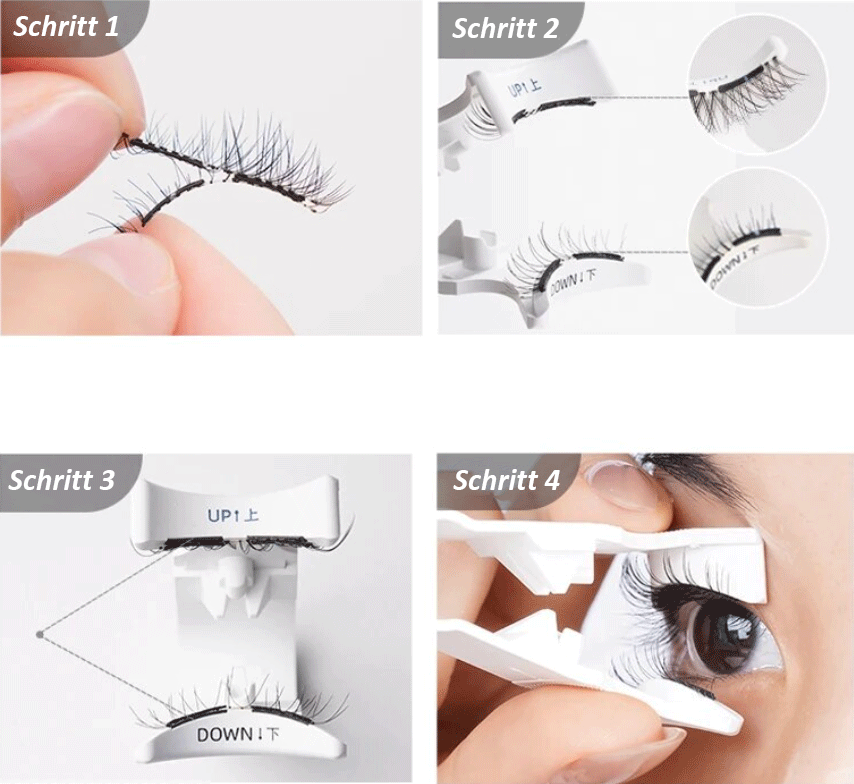 Schritt 1

Schritt 2

UP↑上

DOWN↓下

DOWN↓下

Schritt 3

UP↑上

DOWN↓下

Schritt 4