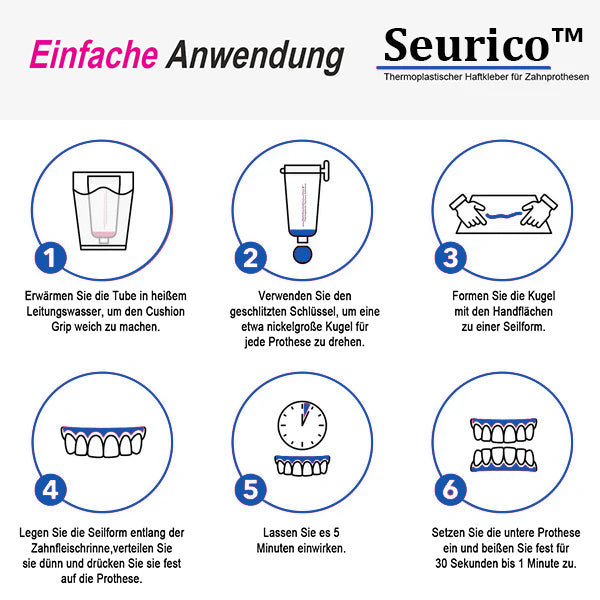 Einfache Anwendung

Seurico™
Thermoplastischer Haftkleber für Zahnprothesen

1
Erwärmen Sie die Tube in heißem Leitungswasser, um den Cushion Grip weich zu machen.

2
Verwenden Sie den geschlitzten Schlüssel, um eine etwa nickelgroße Kugel für jede Prothese zu drehen.

3
Formen Sie die Kugel mit den Handflächen zu einer Seilform.

4
Legen Sie die Seilform entlang der Zahnfleischrinne,verteilen Sie sie dünn und drücken Sie sie fest auf die Prothese.

5
Lassen Sie es 5 Minuten einwirken.

6
Setzen Sie die untere Prothese ein und beißen Sie fest für 30 Sekunden bis 1 Minute zu.